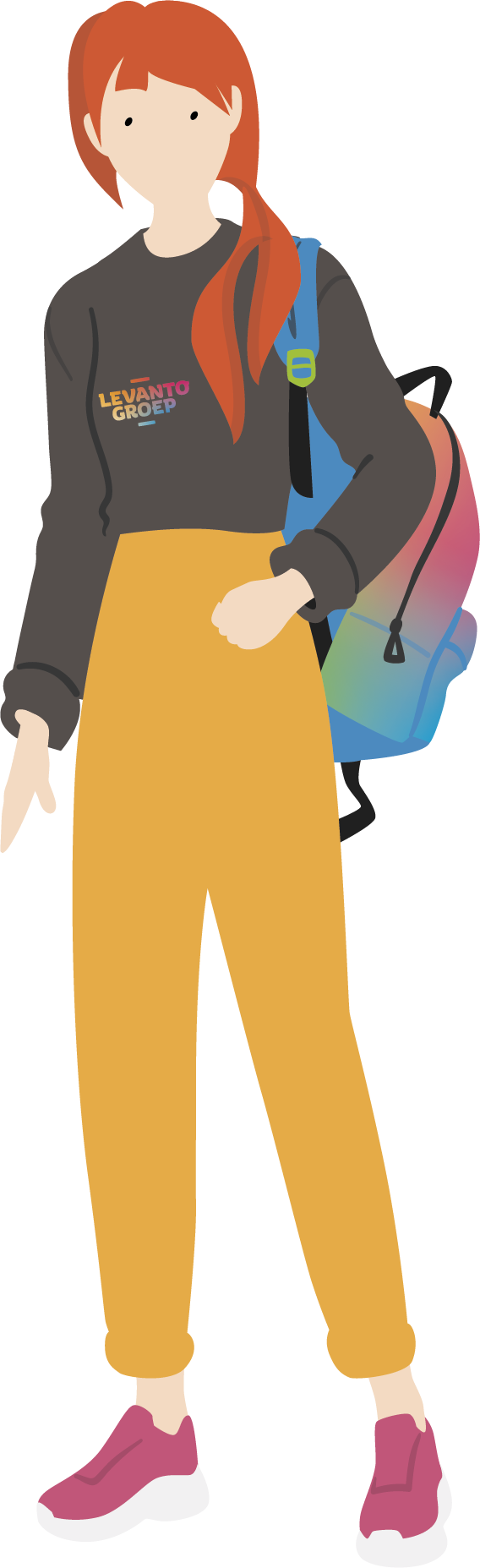 LEVANTO GROEP