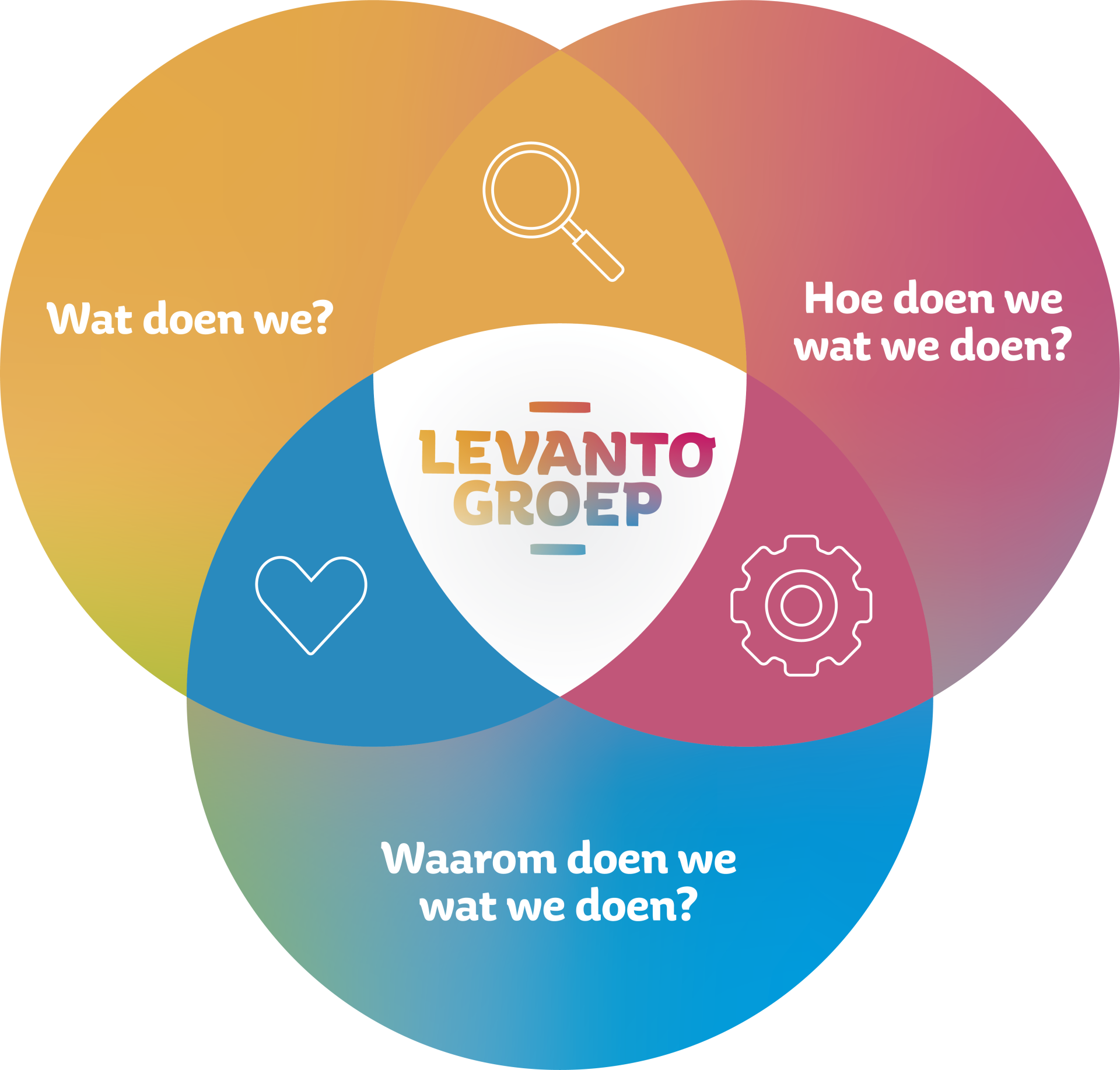 Wat doen we?

Hoe doen we wat we doen?

LEVANTO GROEP

Waarom doen we wat we doen?